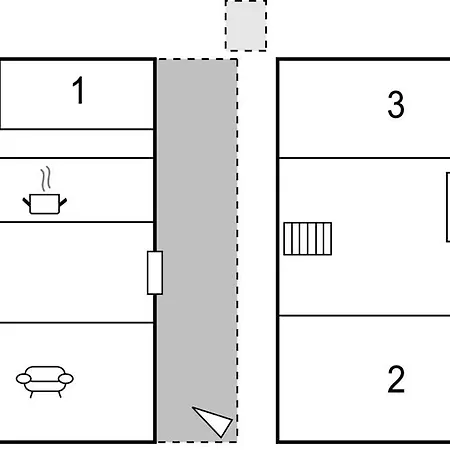 1

3

2